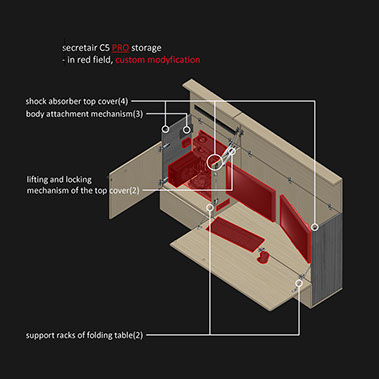 secretair C5 PRO storage
- in red field, custom modyfication

shock absorber top cover(4)
body attachment mechanism(3)

lifting and locking mechanism of the top cover(2)

support racks of folding table(2)